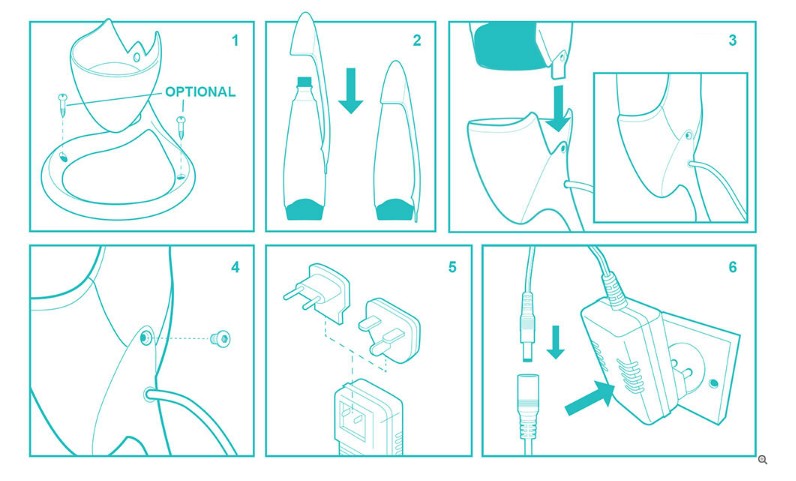 1

OPTIONAL

2

3

4

5

6